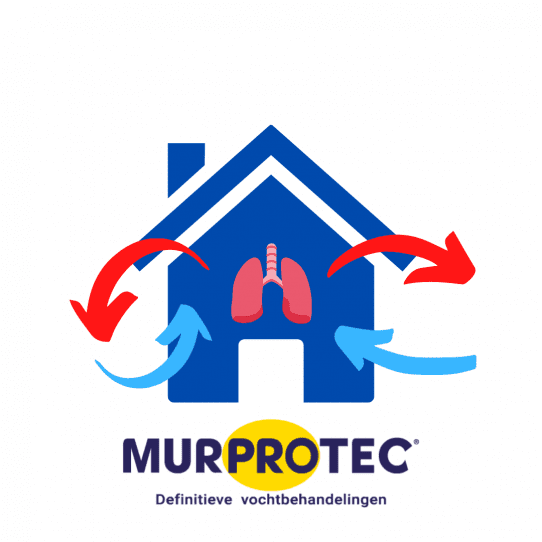 MURPROTEC®
Definitieve vochtbehandelingen